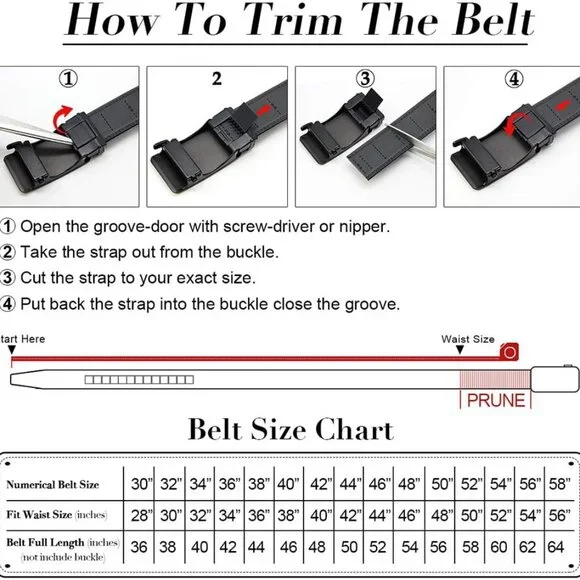 How To Trim The Belt

①

2

③

④

① Open the groove-door with screw-driver or nipper.
② Take the strap out from the buckle.
③ Cut the strap to your exact size.
④ Put back the strap into the buckle close the groove.

tart Here

Waist Size

PRUNE

Belt Size Chart

| Numerical Belt Size | 30" | 32" | 34" | 36" | 38" | 40" | 42" | 44" | 46" | 48" | 50" | 52" | 54" | 56" | 58" |
|---|---|---|---|---|---|---|---|---|---|---|---|---|---|---|---|
| Fit Waist Size (inches) | 28" | 30" | 32" | 34" | 36" | 38" | 40" | 42" | 44" | 46" | 48" | 50" | 52" | 54" | 56" |
| Belt Full Length (inches) (not include buckle) | 36 | 38 | 40 | 42 | 44 | 46 | 48 | 50 | 52 | 54 | 56 | 58 | 60 | 62 | 64 |